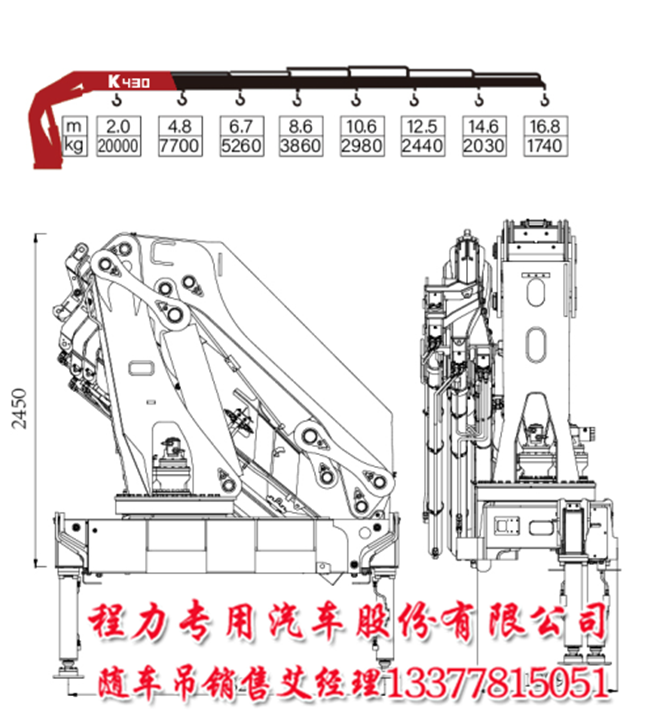 K430

| m | 2.0 | 4.8 | 6.7 | 8.6 | 10.6 | 12.5 | 14.6 | 16.8 |
|---|---|---|---|---|---|---|---|---|
| kg | 20000 | 7700 | 5260 | 3860 | 2980 | 2440 | 2030 | 1740 |

2450

程力专用汽车股份有限公司
随车吊销售艾经理13377815051